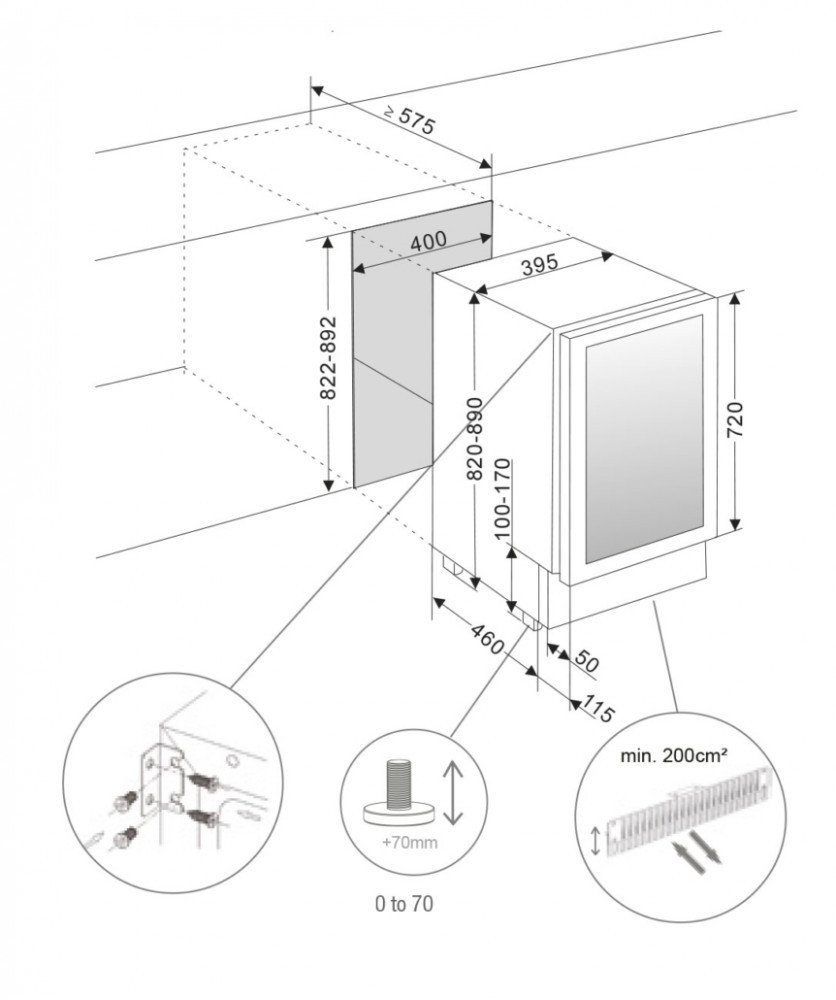 ≥ 575
400
395
822-892
820-890
100-170
720
460
50
115
+70mm
0 to 70
min. 200cm²